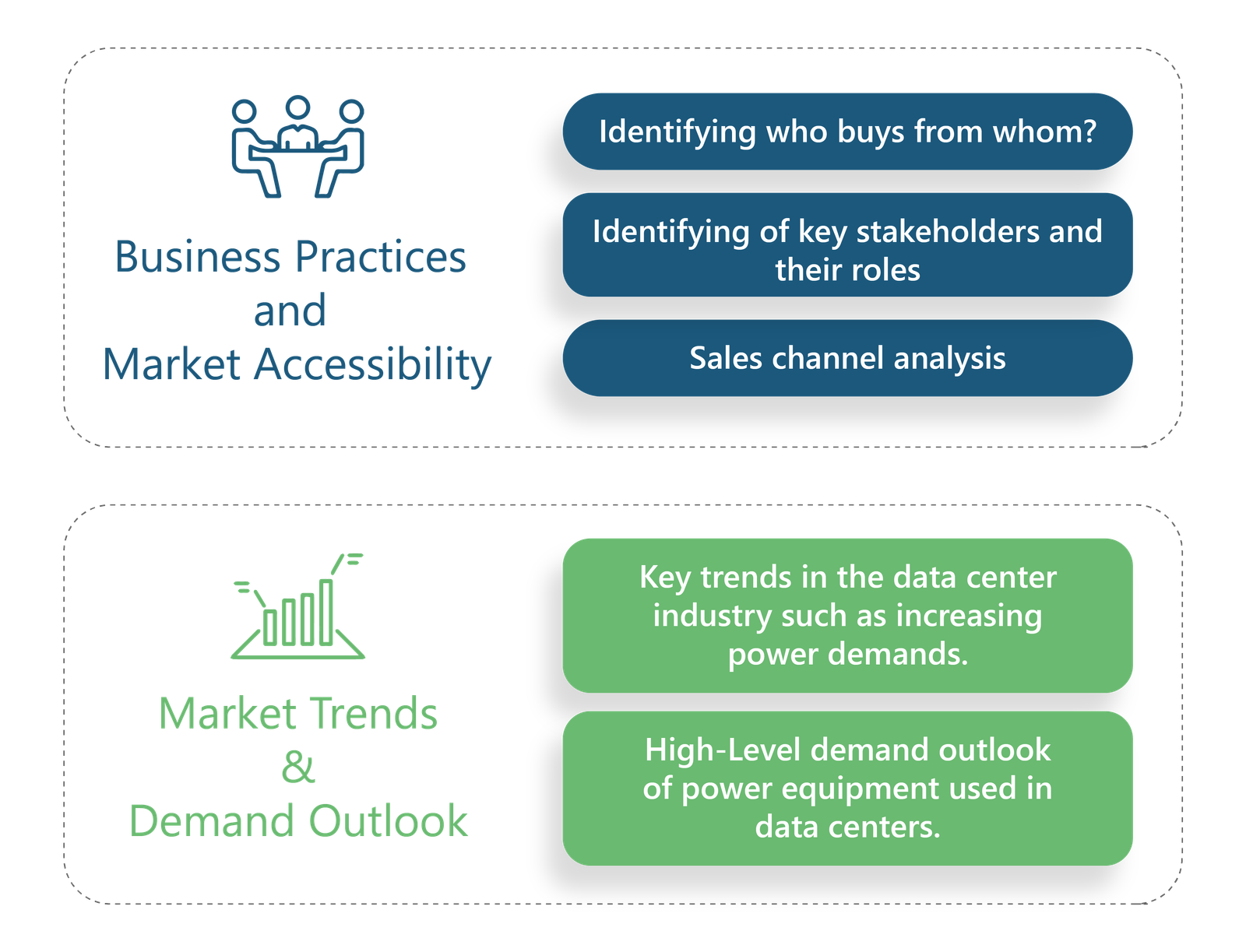 Business Practices and Market Accessibility

Identifying who buys from whom?

Identifying of key stakeholders and their roles

Sales channel analysis

Market Trends & Demand Outlook

Key trends in the data center industry such as increasing power demands.

High-Level demand outlook of power equipment used in data centers.